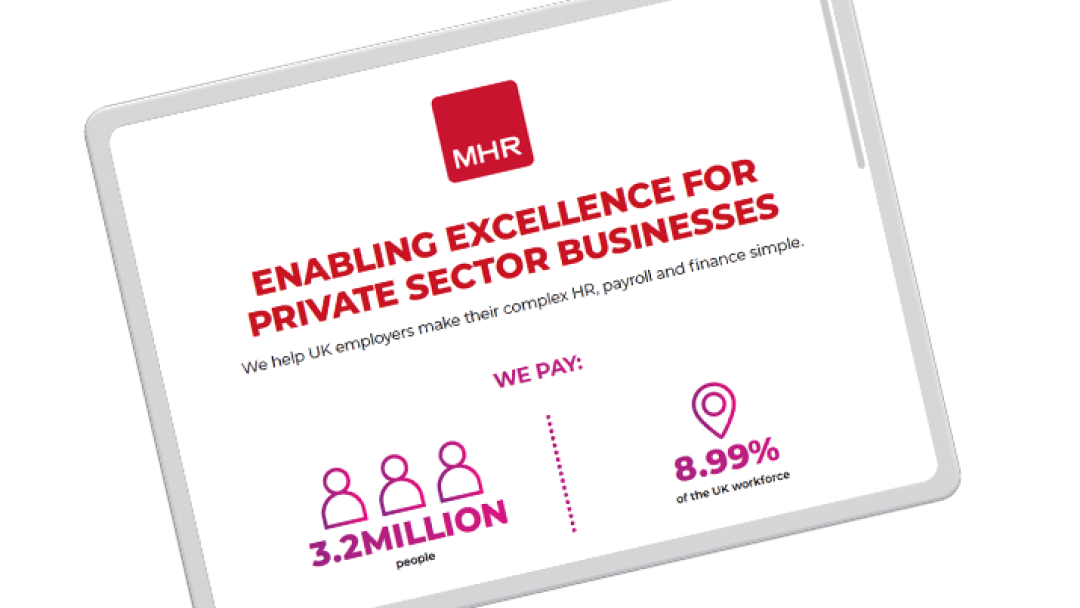 MHR

ENABLING EXCELLENCE FOR PRIVATE SECTOR BUSINESSES

We help UK employers make their complex HR, payroll and finance simple.

WE PAY:

3.2MILLION
people

8.99%
of the UK workforce